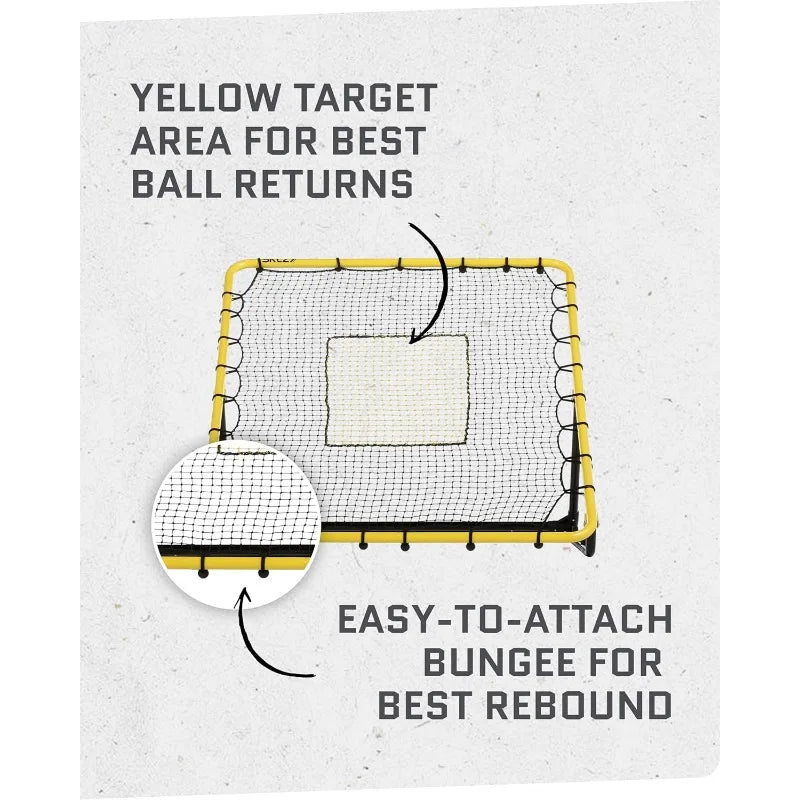 YELLOW TARGET AREA FOR BEST BALL RETURNS

SKLZ

EASY-TO-ATTACH BUNGEE FOR BEST REBOUND